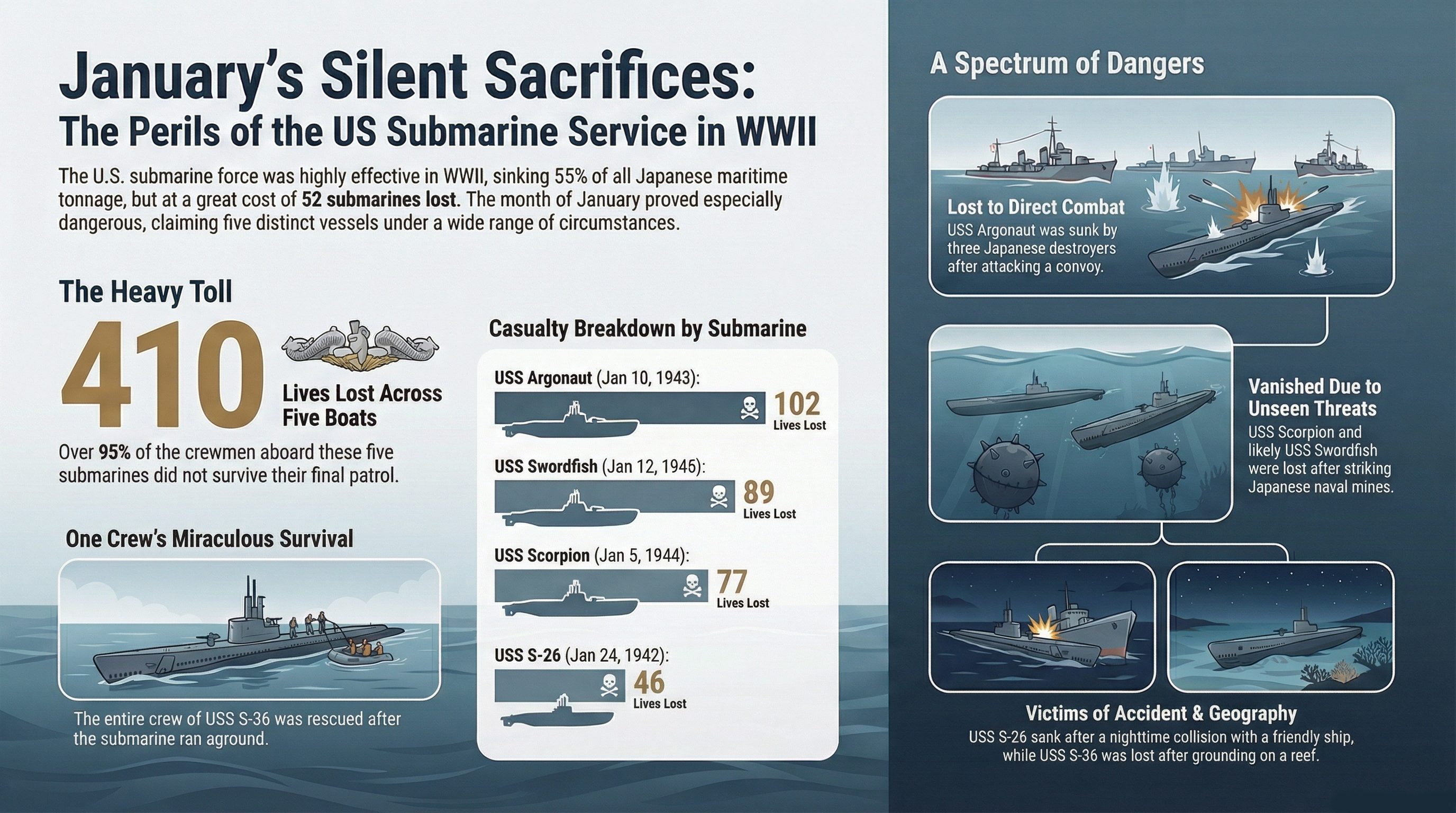 January's Silent Sacrifices:
The Perils of the US Submarine Service in WWII

The U.S. submarine force was highly effective in WWII, sinking 55% of all Japanese maritime tonnage, but at a great cost of 52 submarines lost. The month of January proved especially dangerous, claiming five distinct vessels under a wide range of circumstances.

The Heavy Toll

410

Lives Lost Across Five Boats

Over 95% of the crewmen aboard these five submarines did not survive their final patrol.

One Crew's Miraculous Survival

The entire crew of USS S-36 was rescued after the submarine ran aground.

Casualty Breakdown by Submarine

USS Argonaut (Jan 10, 1943):
102 Lives Lost

USS Swordfish (Jan 12, 1945):
89 Lives Lost

USS Scorpion (Jan 5, 1944):
77 Lives Lost

USS S-26 (Jan 24, 1942):
46 Lives Lost

A Spectrum of Dangers

Lost to Direct Combat
USS Argonaut was sunk by three Japanese destroyers after attacking a convoy.

Vanished Due to Unseen Threats
USS Scorpion and likely USS Swordfish were lost after striking Japanese naval mines.

Victims of Accident & Geography
USS S-26 sank after a nighttime collision with a friendly ship, while USS S-36 was lost after grounding on a reef.